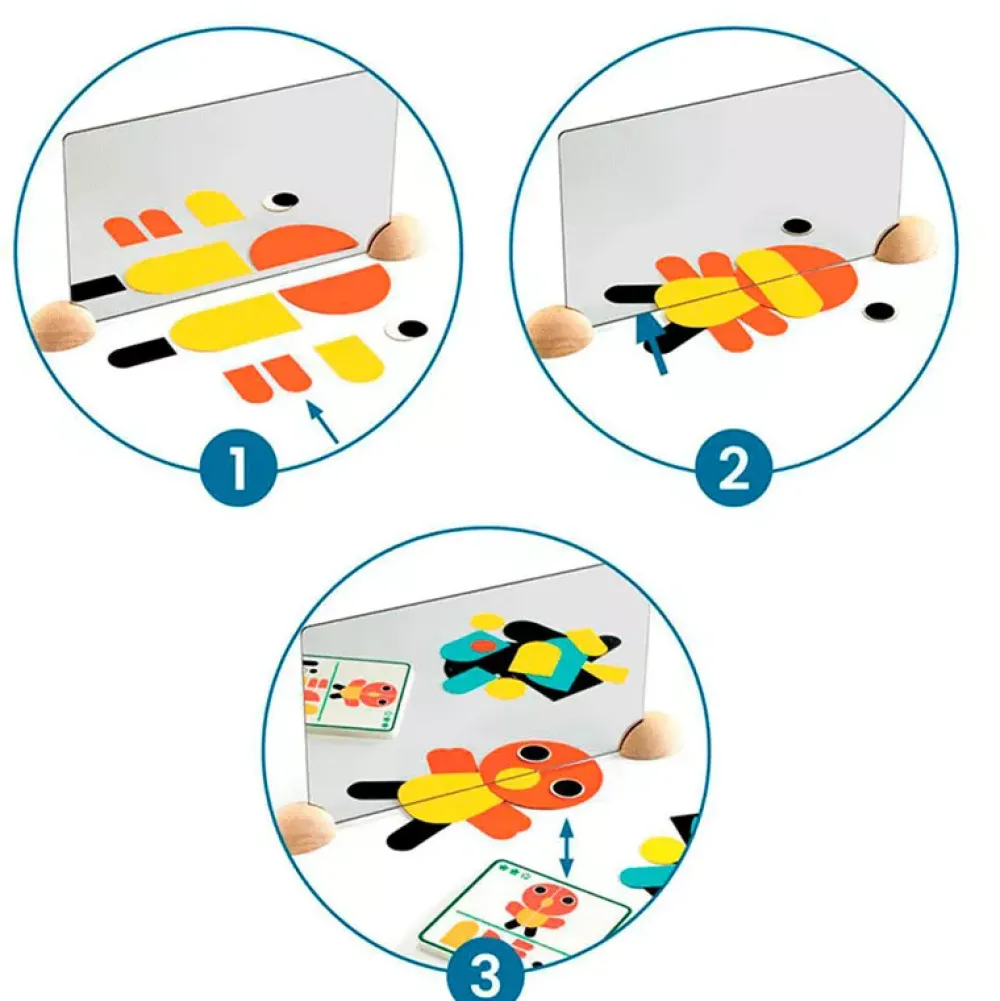 1

2

3